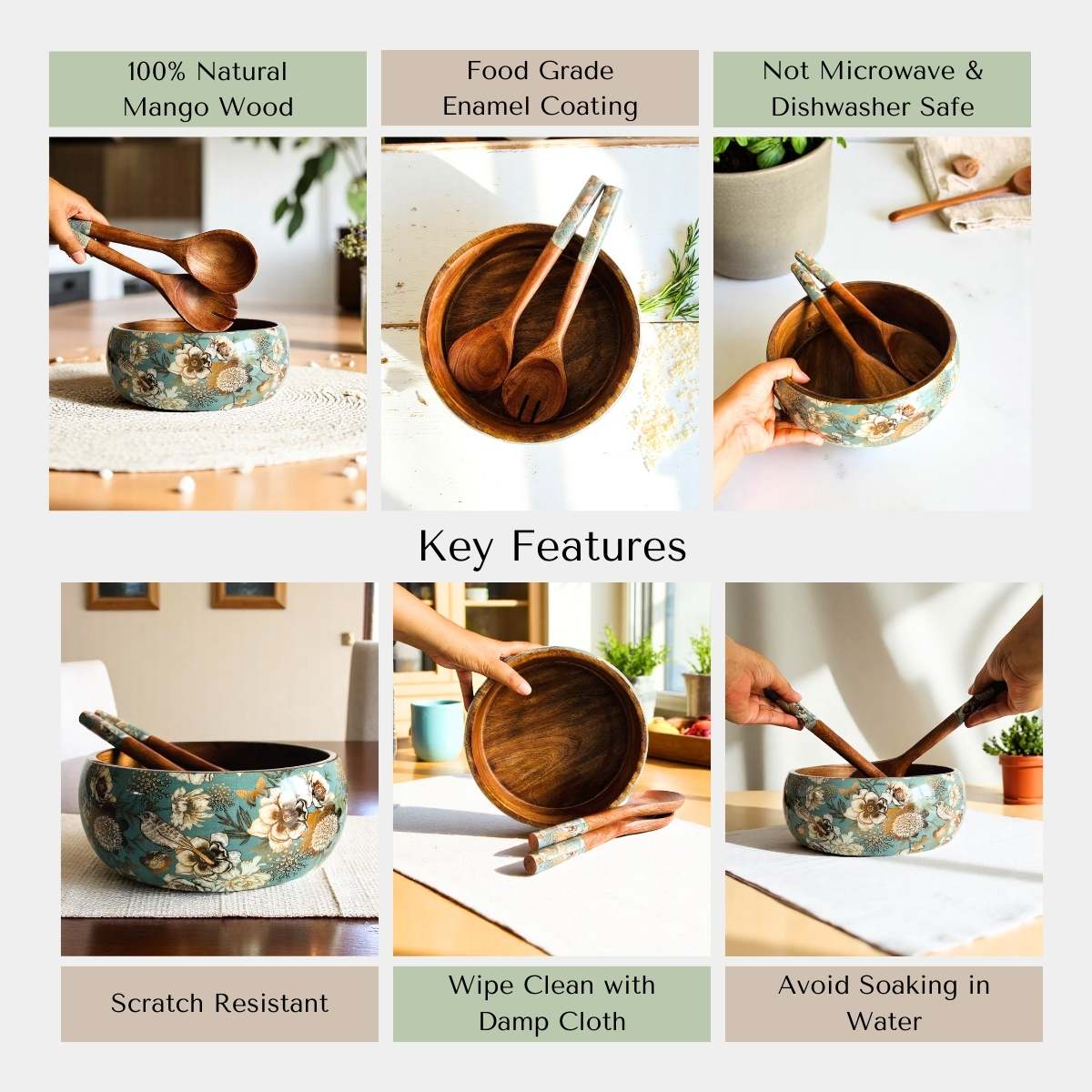 100% Natural Mango Wood

Food Grade Enamel Coating

Not Microwave & Dishwasher Safe

Key Features

Scratch Resistant

Wipe Clean with Damp Cloth

Avoid Soaking in Water