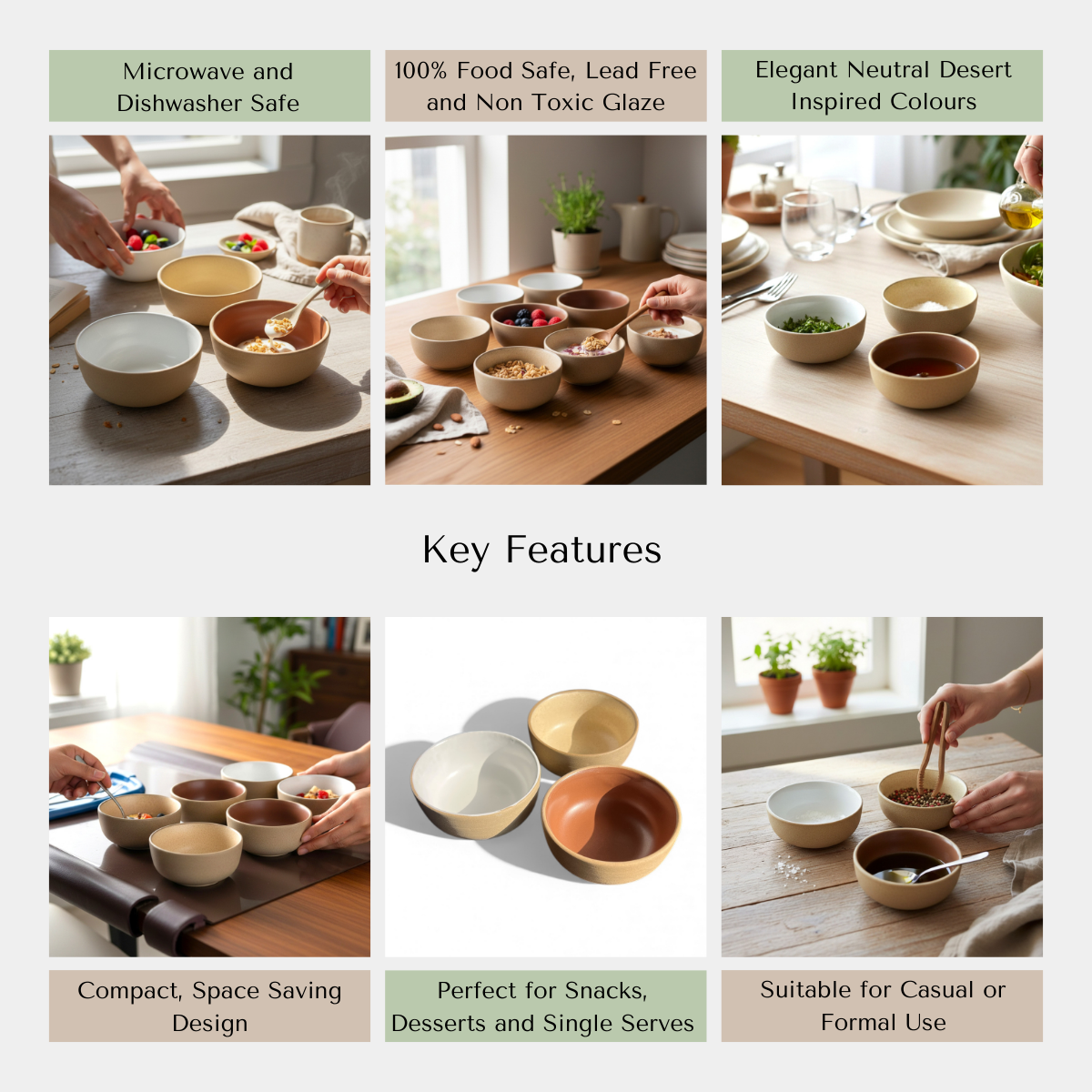 Microwave and Dishwasher Safe

100% Food Safe, Lead Free and Non Toxic Glaze

Elegant Neutral Desert Inspired Colours

Key Features

Compact, Space Saving Design

Perfect for Snacks, Desserts and Single Serves

Suitable for Casual or Formal Use