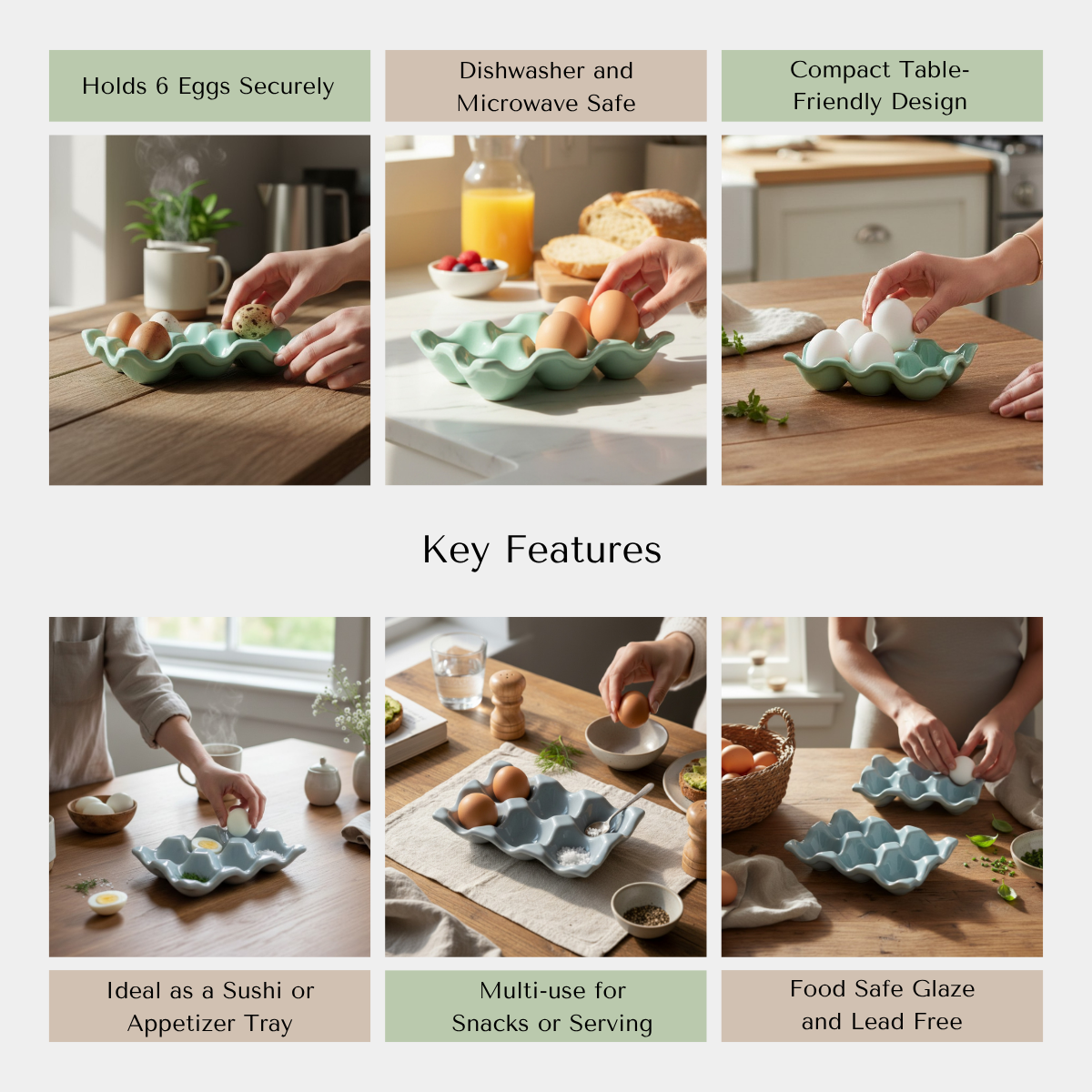 Holds 6 Eggs Securely

Dishwasher and Microwave Safe

Compact Table-Friendly Design

Key Features

Ideal as a Sushi or Appetizer Tray

Multi-use for Snacks or Serving

Food Safe Glaze and Lead Free