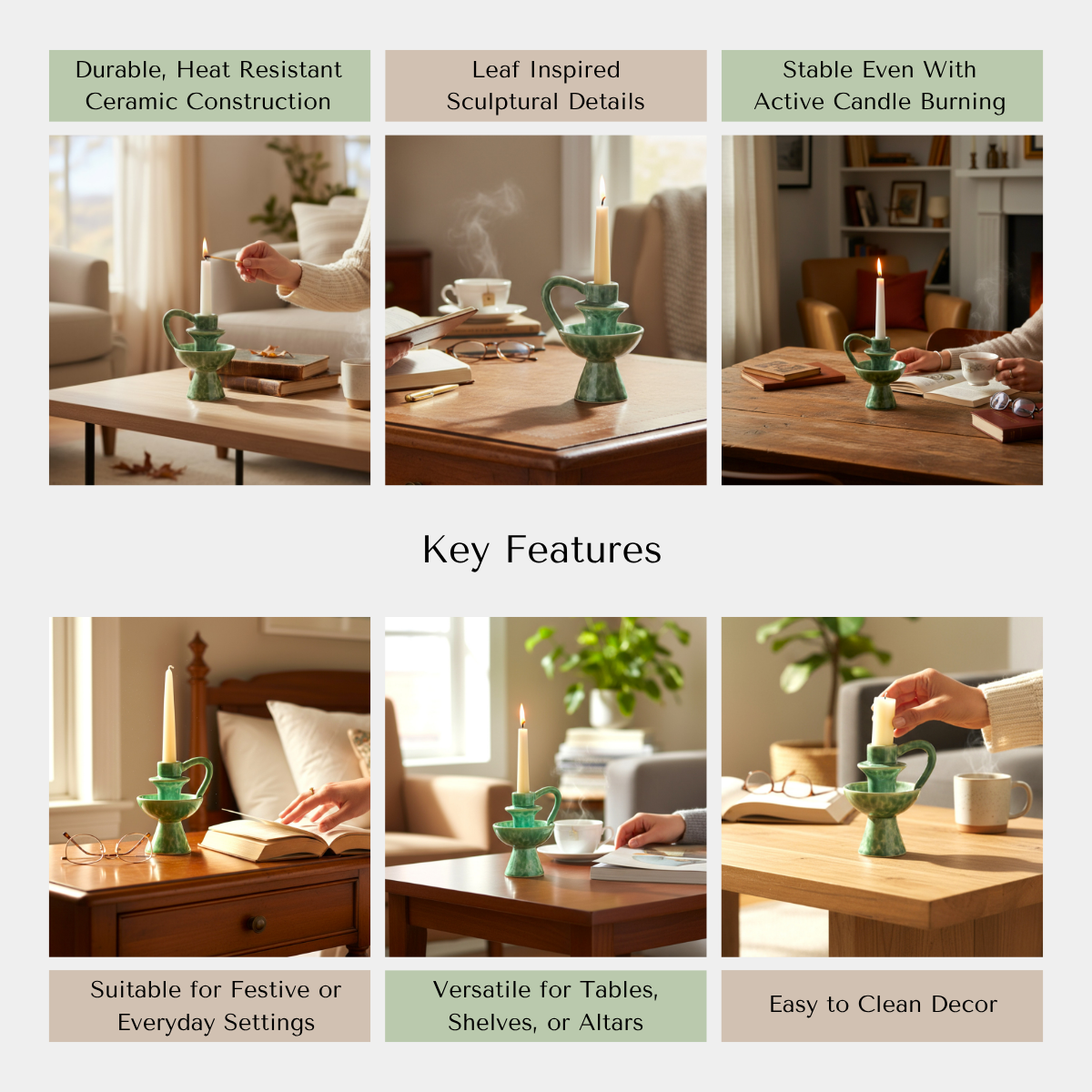 Durable, Heat Resistant Ceramic Construction

Leaf Inspired Sculptural Details

Stable Even With Active Candle Burning

Key Features

Suitable for Festive or Everyday Settings

Versatile for Tables, Shelves, or Altars

Easy to Clean Decor